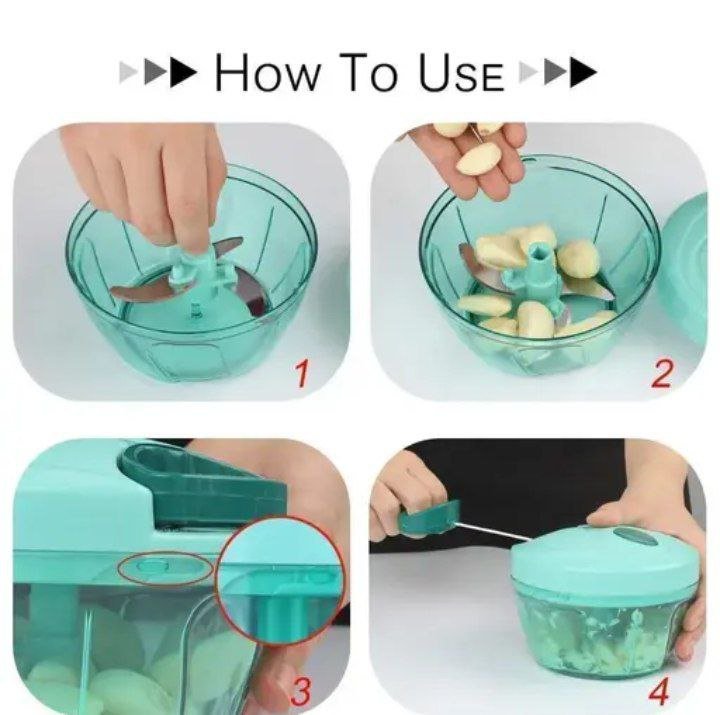 HOW TO USE

1

2

3

4